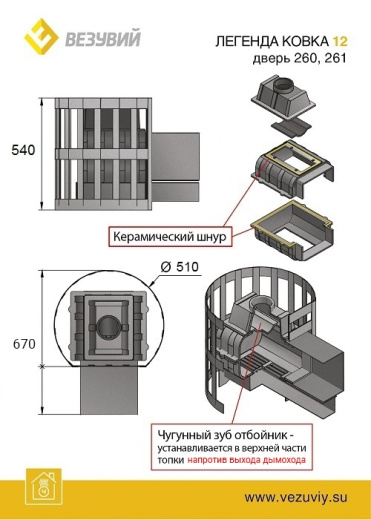 ВЕЗУВИЙ

ЛЕГЕНДА КОВКА 12
дверь 260, 261

540

Керамический шнур

Ø 510

670

Чугунный зуб отбойник - устанавливается в верхней части топки напротив выхода дымохода

www.vezuviy.su